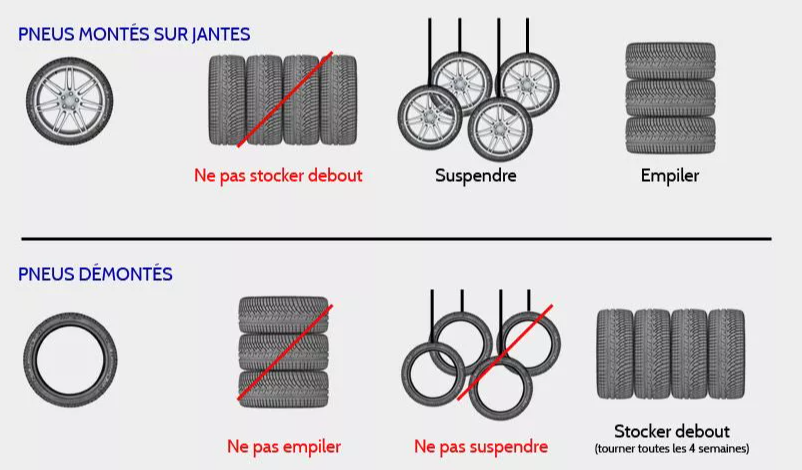 PNEUS MONTÉS SUR JANTES

Ne pas stocker debout

Suspendre

Empiler

PNEUS DÉMONTÉS

Ne pas empiler

Ne pas suspendre

Stocker debout
(tourner toutes les 4 semaines)